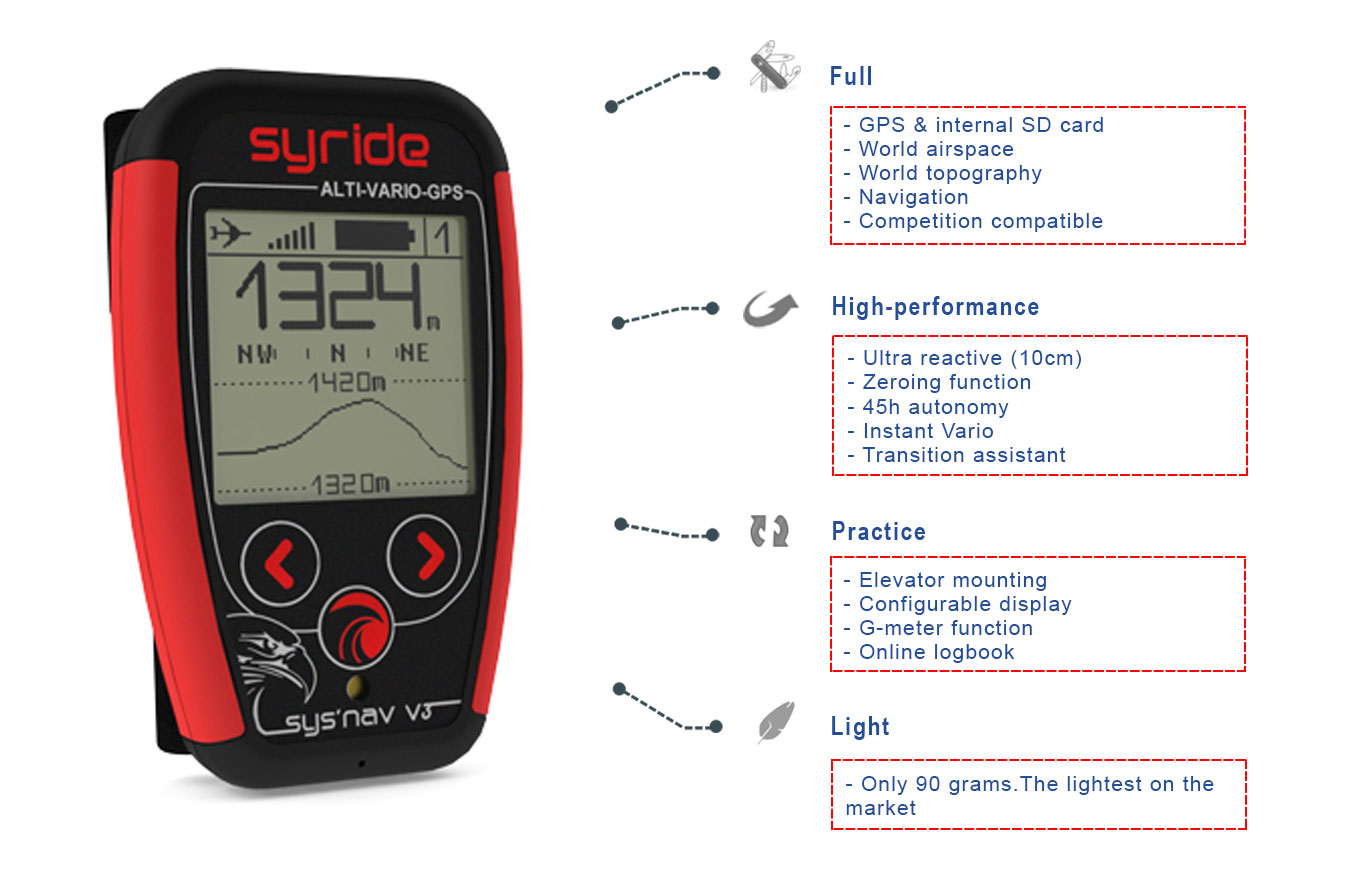 syride
ALTI-VARIO-GPS
1
1324m
NW N NE
1420m
1320m
sys'nav V3

Full
- GPS & internal SD card
- World airspace
- World topography
- Navigation
- Competition compatible

High-performance
- Ultra reactive (10cm)
- Zeroing function
- 45h autonomy
- Instant Vario
- Transition assistant

Practice
- Elevator mounting
- Configurable display
- G-meter function
- Online logbook

Light
- Only 90 grams.The lightest on the market